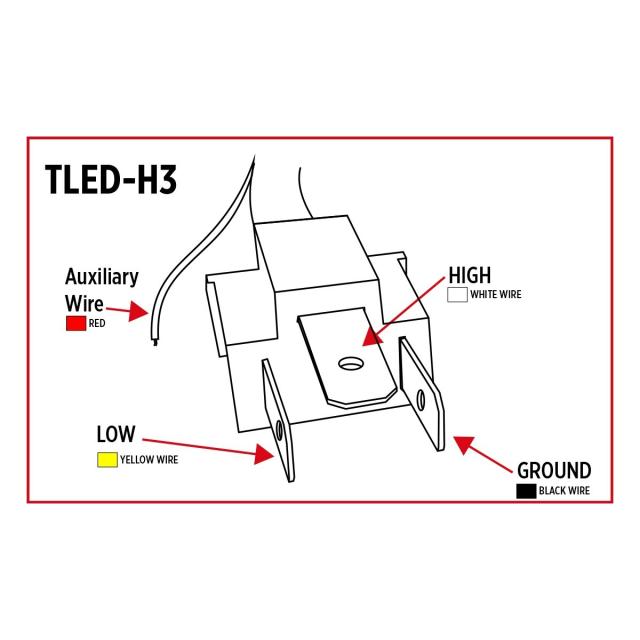 TLED-H3

Auxiliary Wire
RED

HIGH
WHITE WIRE

LOW
YELLOW WIRE

GROUND
BLACK WIRE